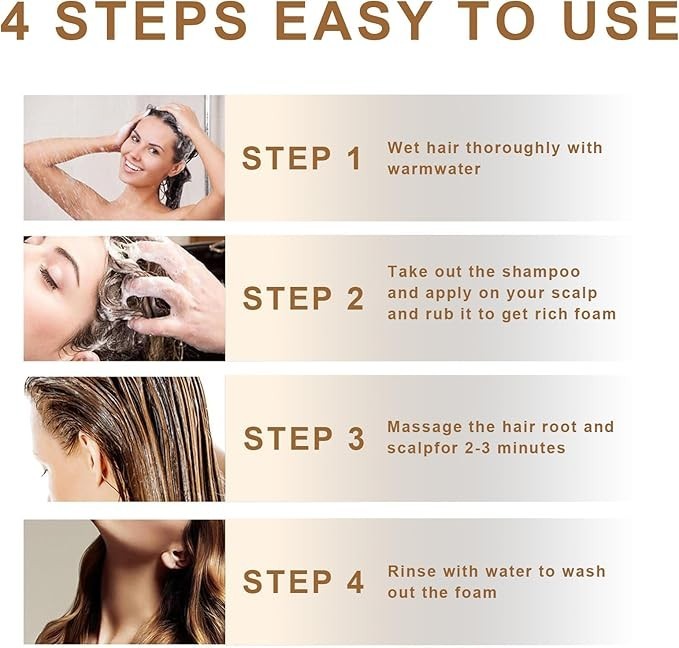 4 STEPS EASY TO USE

STEP 1
Wet hair thoroughly with warmwater

STEP 2
Take out the shampoo and apply on your scalp and rub it to get rich foam

STEP 3
Massage the hair root and scalpfor 2-3 minutes

STEP 4
Rinse with water to wash out the foam