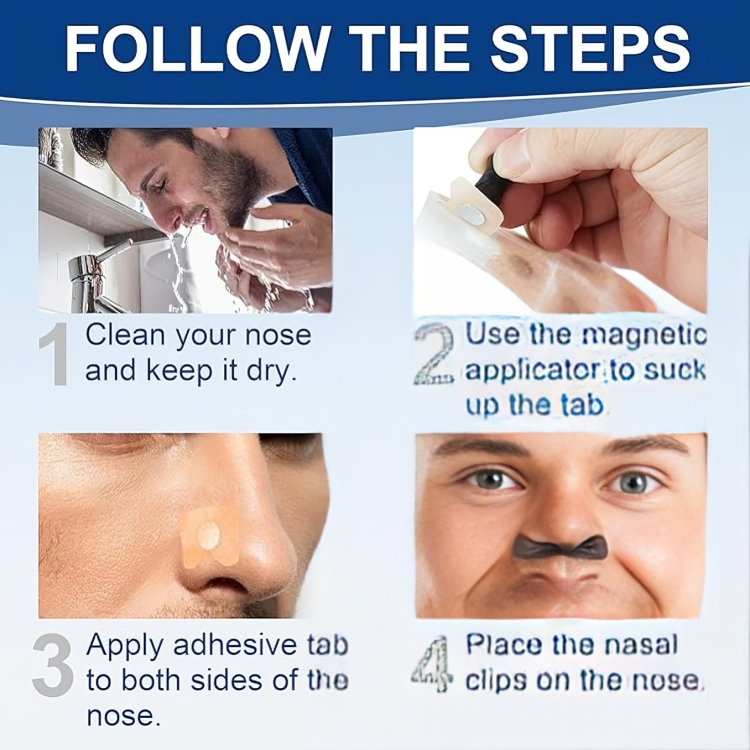 FOLLOW THE STEPS

1 Clean your nose and keep it dry.

2 Use the magnetic applicator to suck up the tab

3 Apply adhesive tab to both sides of the nose.

4 Place the nasal clips on the nose.