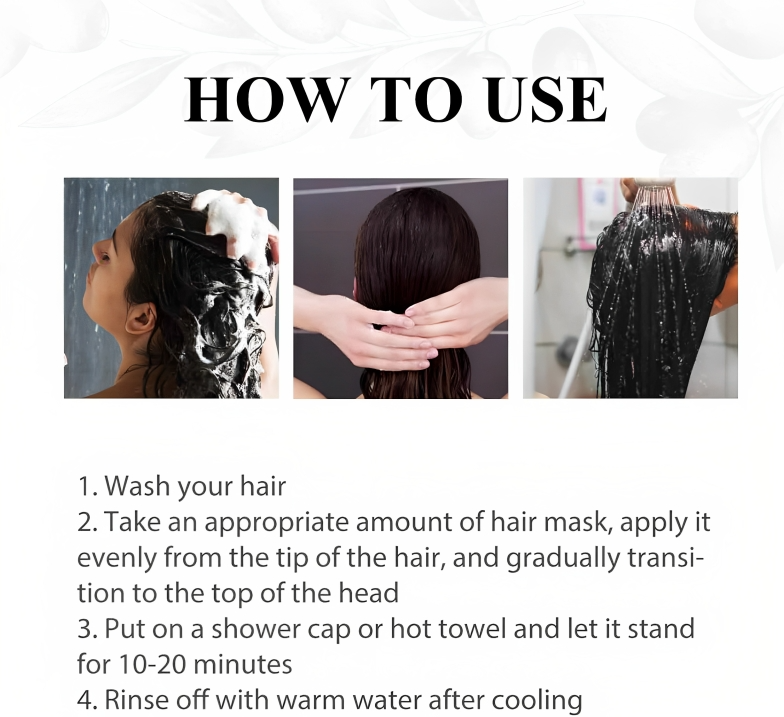 HOW TO USE

1. Wash your hair
2. Take an appropriate amount of hair mask, apply it evenly from the tip of the hair, and gradually transition to the top of the head
3. Put on a shower cap or hot towel and let it stand for 10-20 minutes
4. Rinse off with warm water after cooling