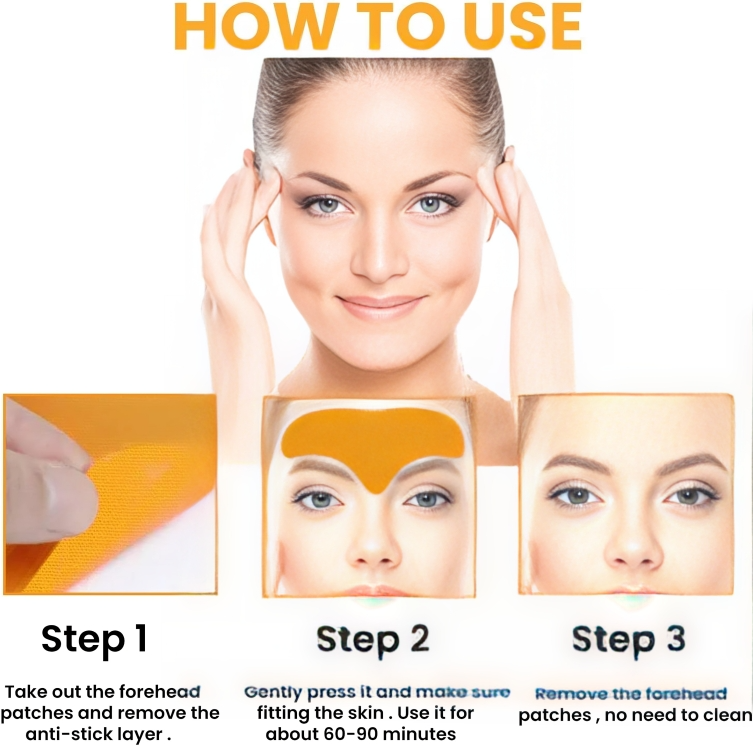 HOW TO USE

Step 1

Take out the forehead patches and remove the anti-stick layer .

Step 2

Gently press it and make sure fitting the skin . Use it for about 60-90 minutes

Step 3

Remove the forehead patches , no need to clean