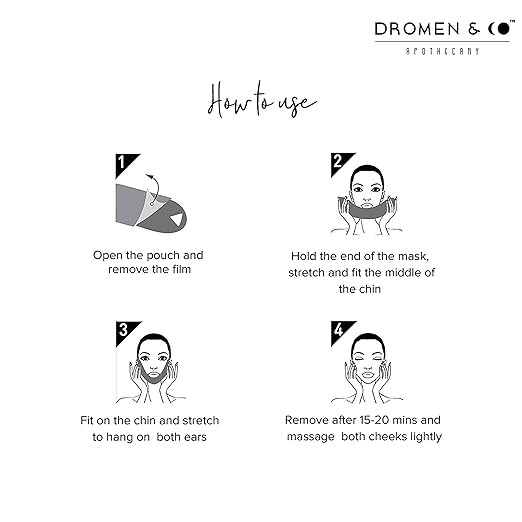 DROMEN & CO™
APOTHECARY

How to use

1

Open the pouch and remove the film

2

Hold the end of the mask, stretch and fit the middle of the chin

3

Fit on the chin and stretch to hang on both ears

4

Remove after 15-20 mins and massage both cheeks lightly