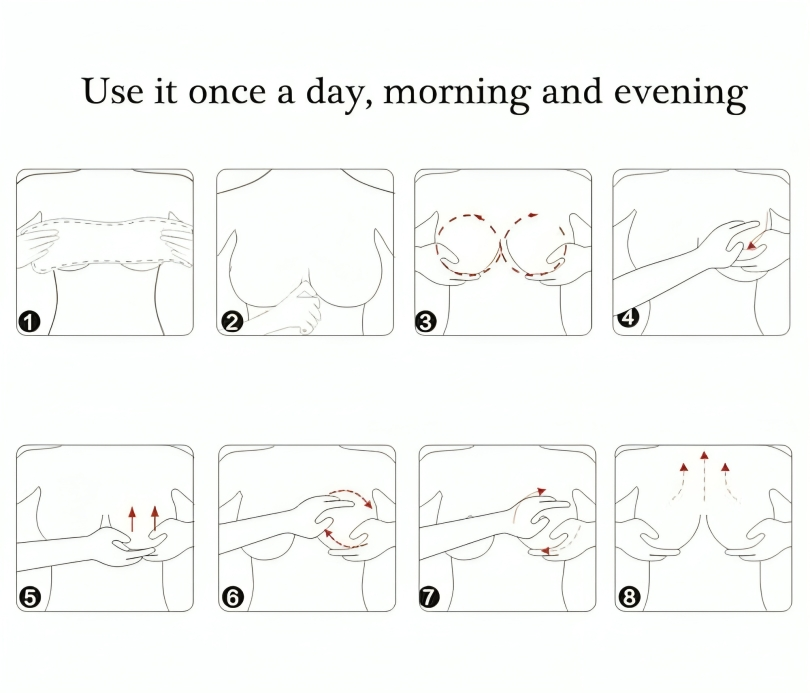 Use it once a day, morning and evening

1

2

3

4

5

6

7

8