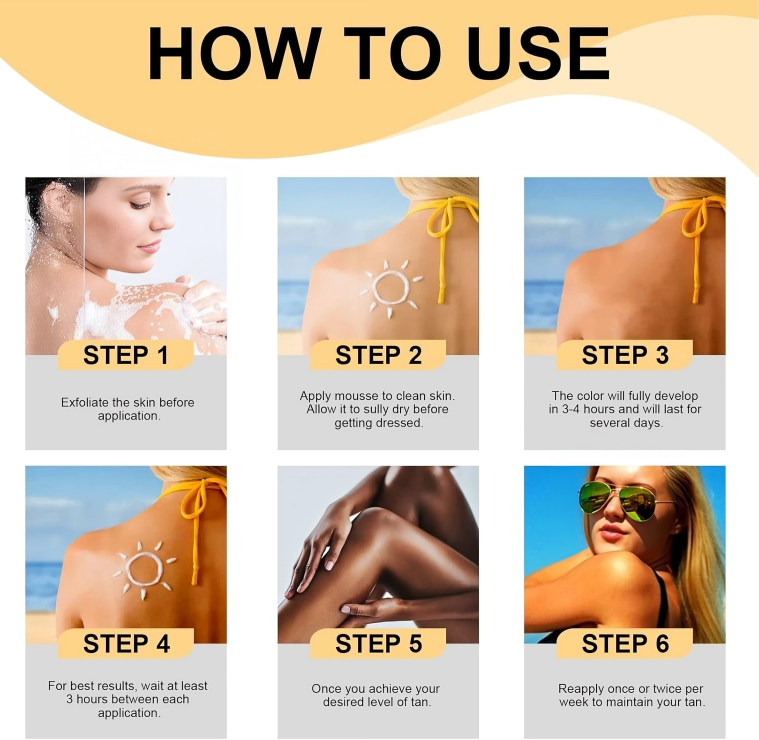 HOW TO USE

STEP 1

Exfoliate the skin before application.

STEP 2

Apply mousse to clean skin. Allow it to sully dry before getting dressed.

STEP 3

The color will fully develop in 3-4 hours and will last for several days.

STEP 4

For best results, wait at least 3 hours between each application.

STEP 5

Once you achieve your desired level of tan.

STEP 6

Reapply once or twice per week to maintain your tan.